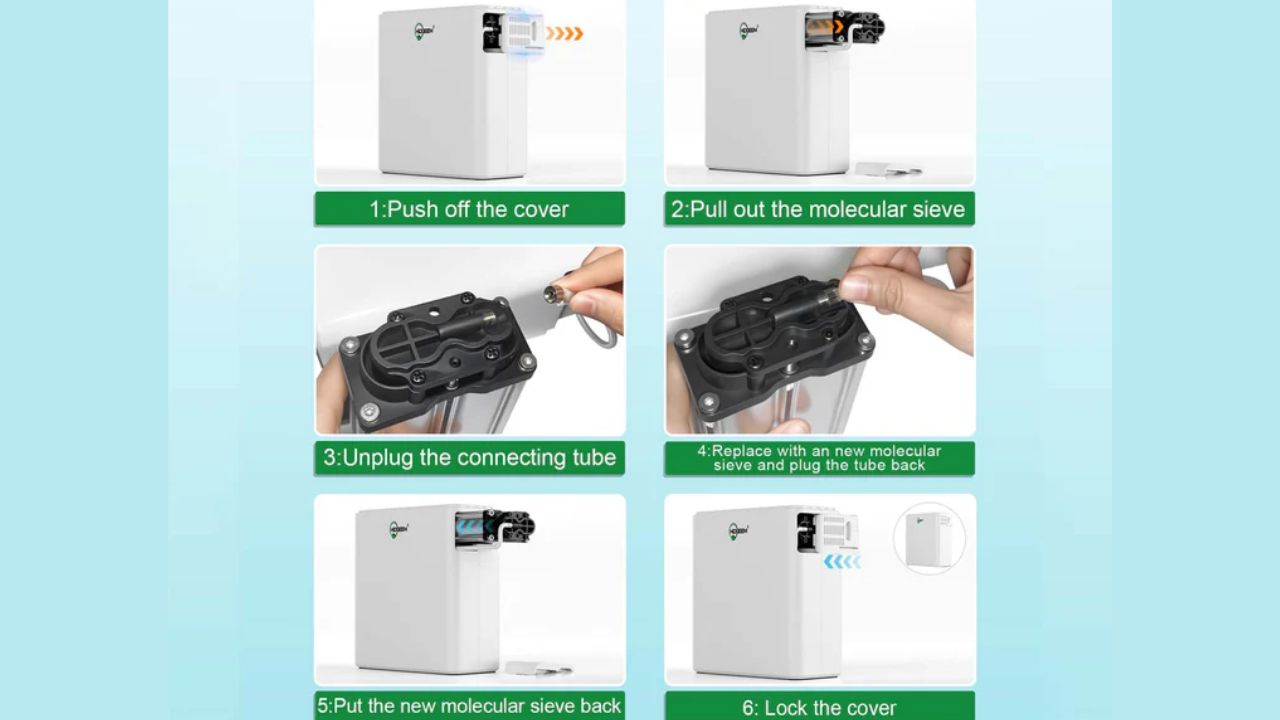 1:Push off the cover

2:Pull out the molecular sieve

3:Unplug the connecting tube

4:Replace with an new molecular sieve and plug the tube back

5:Put the new molecular sieve back

6: Lock the cover